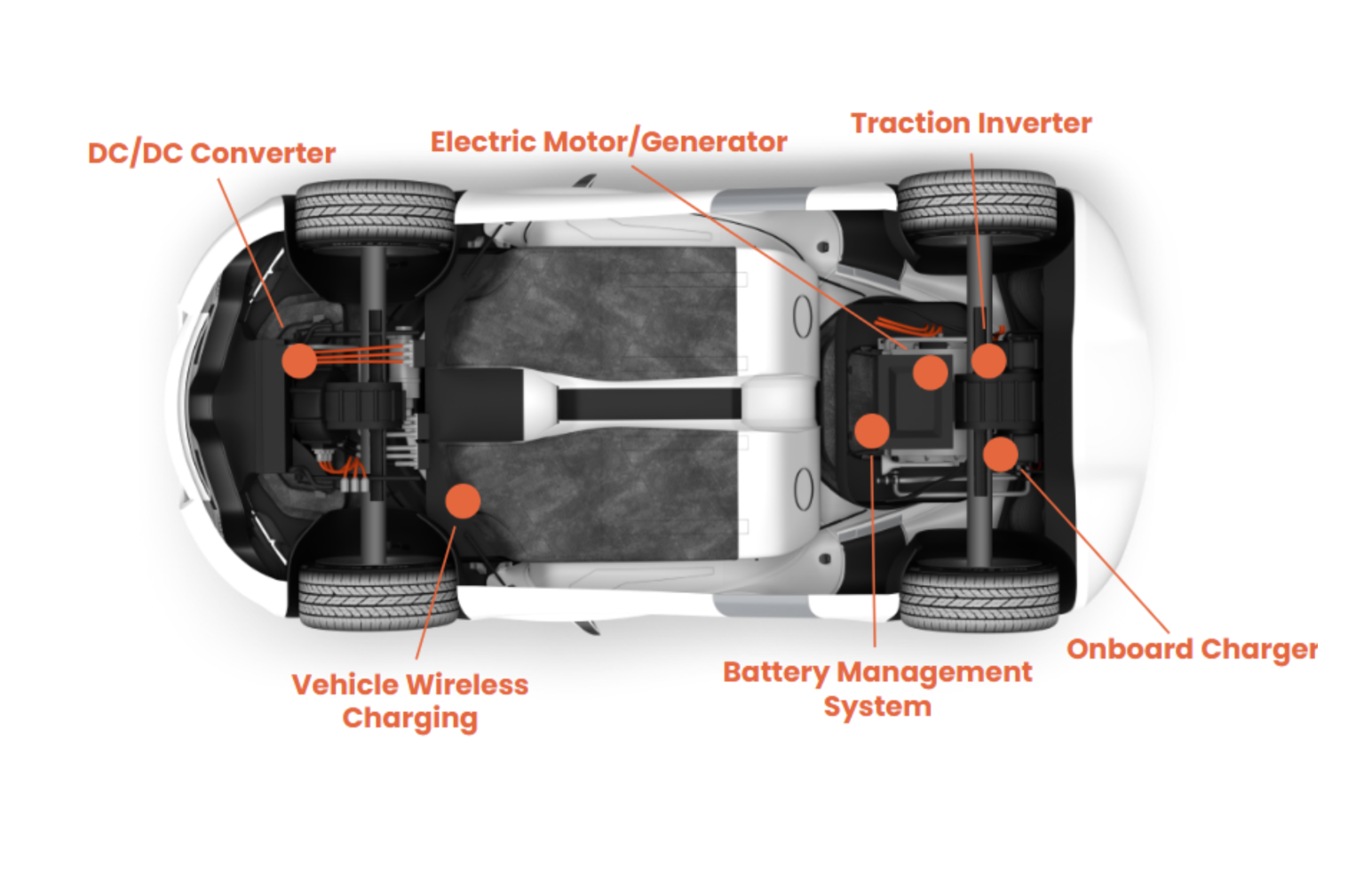 DC/DC Converter

Electric Motor/Generator

Traction Inverter

Vehicle Wireless Charging

Battery Management System

Onboard Charger